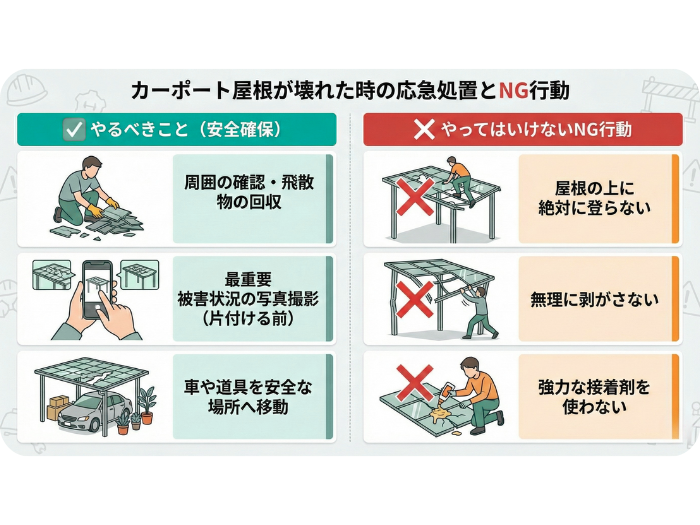 カーポート屋根が壊れた時の応急処置とNG行動

やるべきこと（安全確保）

周囲の確認・飛散物の回収

最重要
被害状況の写真撮影
（片付ける前）

車や道具を安全な場所へ移動

やってはいけないNG行動

屋根の上に絶対に登らない

無理に剥がさない

強力な接着剤を使わない